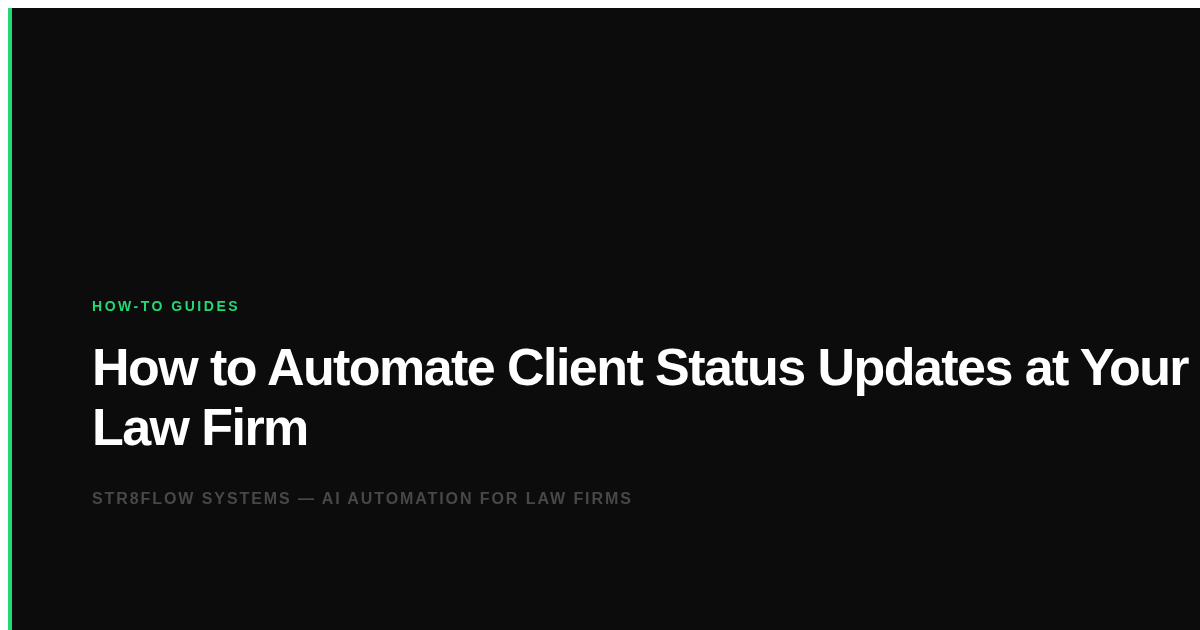 HOW-TO GUIDES

How to Automate Client Status Updates at Your Law Firm

STR8FLOW SYSTEMS — AI AUTOMATION FOR LAW FIRMS